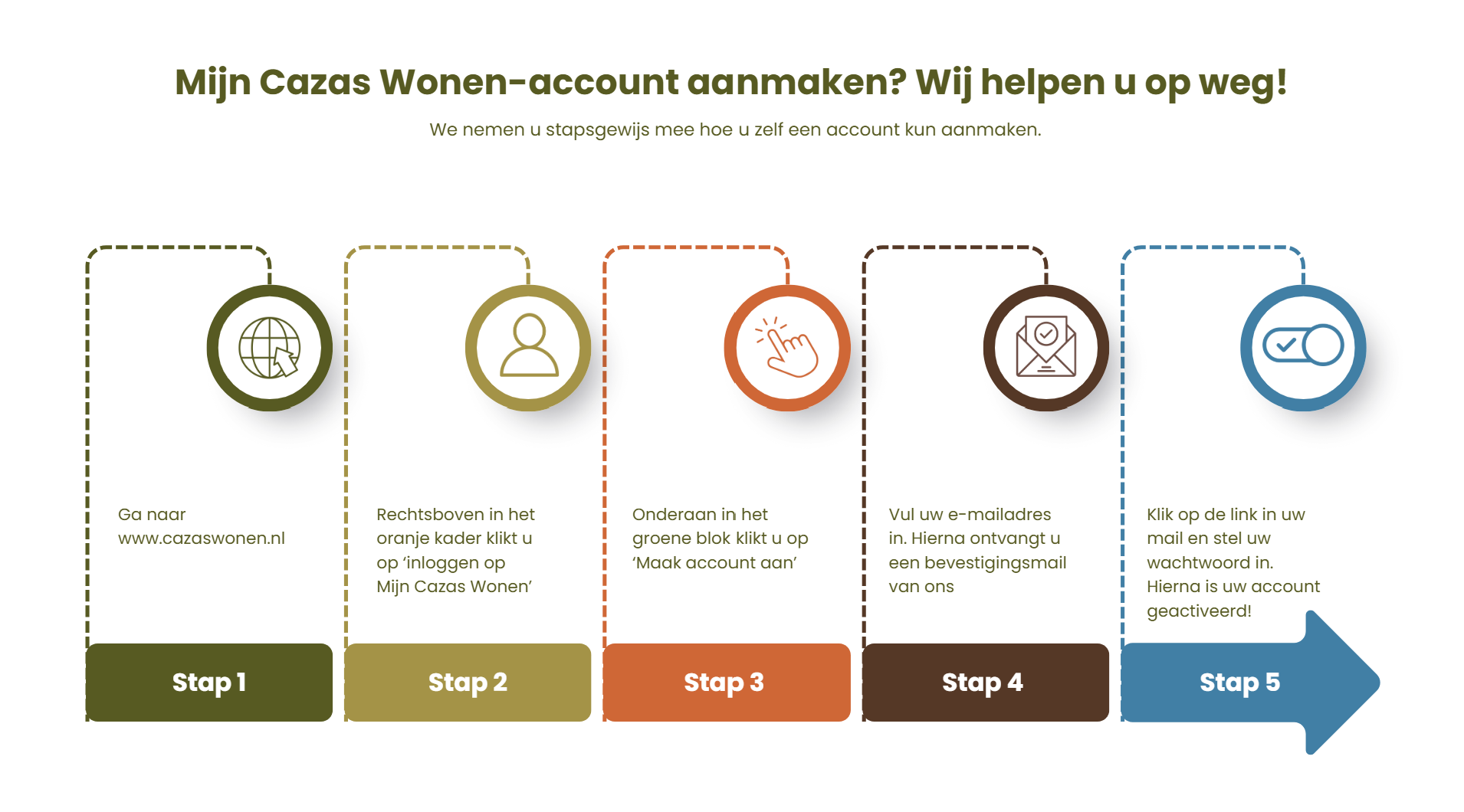 Mijn Cazas Wonen-account aanmaken? Wij helpen u op weg!

We nemen u stapsgewijs mee hoe u zelf een account kun aanmaken.

Ga naar www.cazaswonen.nl

Stap 1

Rechtsboven in het oranje kader klikt u op ‘inloggen op Mijn Cazas Wonen’

Stap 2

Onderaan in het groene blok klikt u op ‘Maak account aan’

Stap 3

Vul uw e-mailadres in. Hierna ontvangt u een bevestigingsmail van ons

Stap 4

Klik op de link in uw mail en stel uw wachtwoord in. Hierna is uw account geactiveerd!

Stap 5